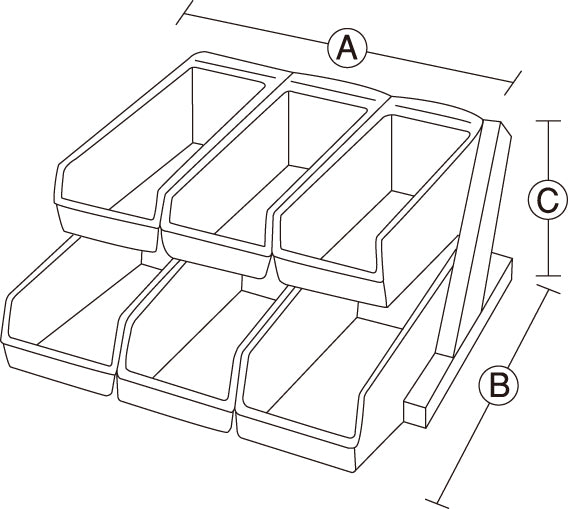 A
C
B